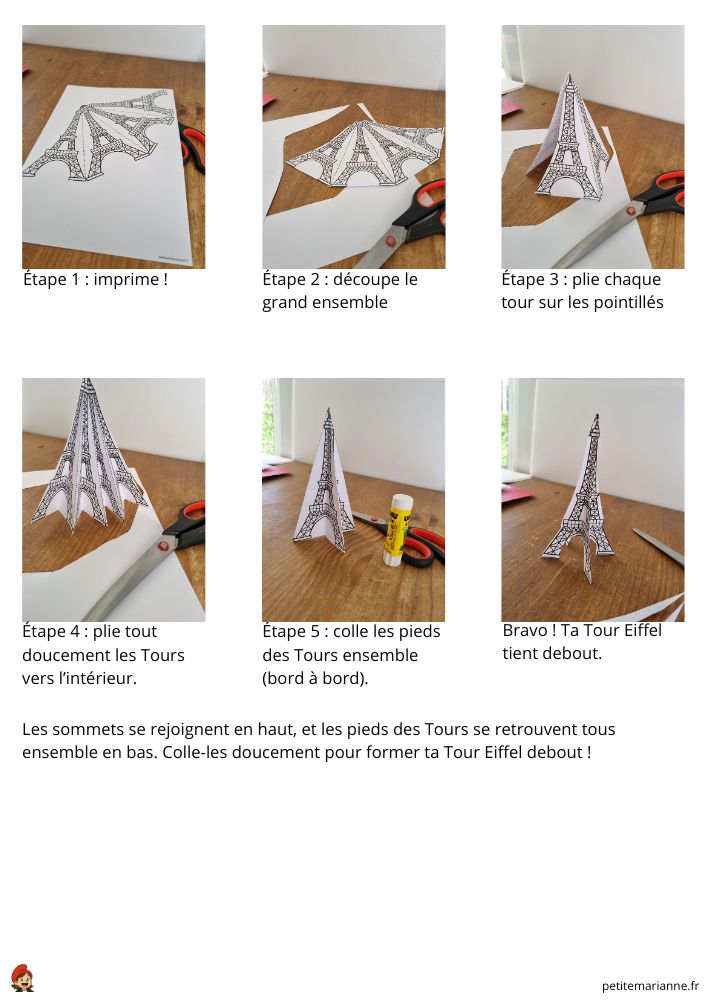 Étape 1 : imprime !

Étape 2 : découpe le grand ensemble

Étape 3 : plie chaque tour sur les pointillés

Étape 4 : plie tout doucement les Tours vers l'intérieur.

Étape 5 : colle les pieds des Tours ensemble (bord à bord).

Bravo ! Ta Tour Eiffel tient debout.

Les sommets se rejoignent en haut, et les pieds des Tours se retrouvent tous ensemble en bas. Colle-les doucement pour former ta Tour Eiffel debout !

petitemarianne.fr